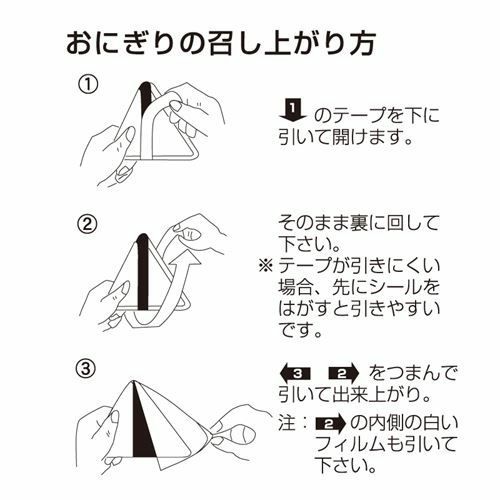 おにぎりの召し上がり方

①

1 のテープを下に引いて開けます。

②

そのまま裏に回して下さい。
※テープが引きにくい場合、先にシールをはがすと引きやすいです。

③

3 2 をつまんで引いて出来上がり。

注：2 の内側の白いフィルムも引いて下さい。