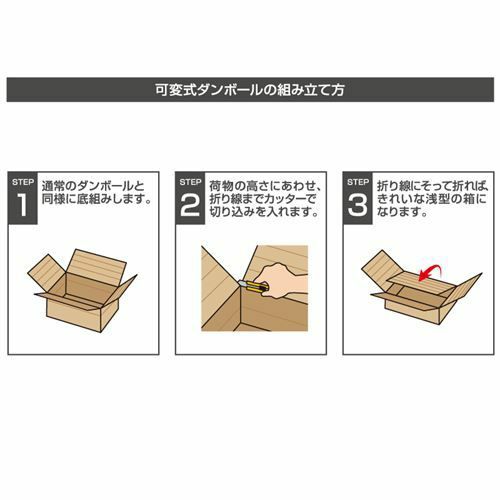 可変式ダンボールの組み立て方

STEP
1
通常のダンボールと同様に底組みします。

STEP
2
荷物の高さにあわせ、折り線までカッターで切り込みを入れます。

STEP
3
折り線にそって折れば、きれいな浅型の箱になります。