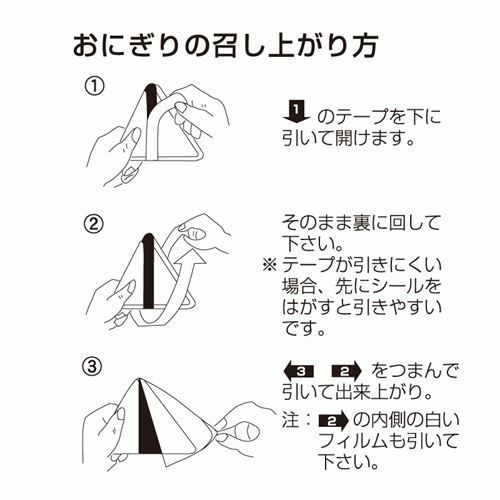 おにぎりの召し上がり方

①

1 のテープを下に引いて開けます。

②

そのまま裏に回して下さい。
※テープが引きにくい場合、先にシールをはがすと引きやすいです。

③

3 2 をつまんで引いて出来上がり。
注：2 の内側の白いフィルムも引いて下さい。