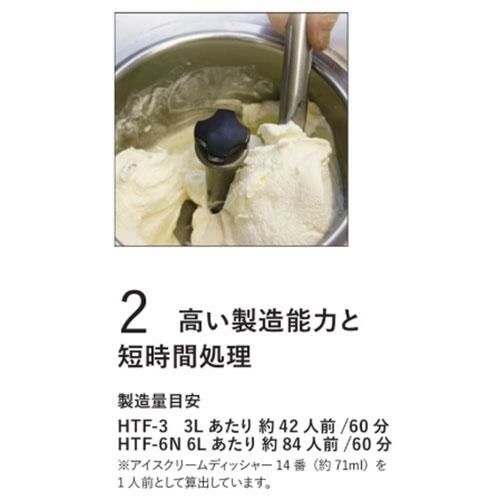 2 高い製造能力と短時間処理

製造量目安

HTF-3 3L あたり 約 42 人前 /60 分
HTF-6N 6L あたり 約 84 人前 /60 分
※アイスクリームディッシャー 14 番（約 71ml）を 1 人前として算出しています。