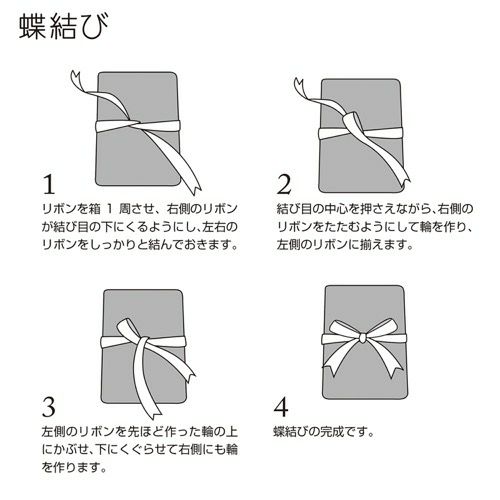 蝶結び

1
リボンを箱 1 周させ、右側のリボンが結び目の下にくるようにし、左右のリボンをしっかりと結んでおきます。

2
結び目の中心を押さえながら、右側のリボンをたたむようにして輪を作り、左側のリボンに揃えます。

3
左側のリボンを先ほど作った輪の上にかぶせ、下にくぐらせて右側にも輪を作ります。

4
蝶結びの完成です。