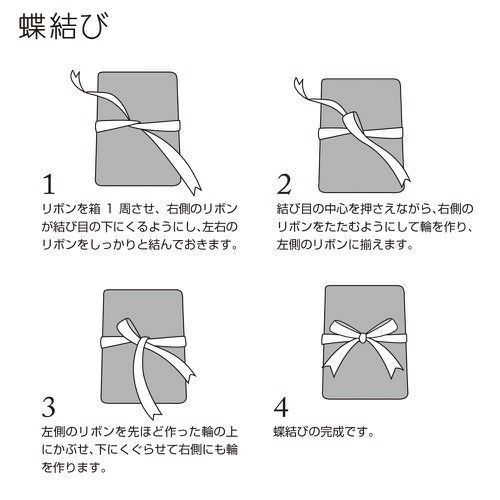 蝶結び

1
リボンを箱 1 周させ、右側のリボンが結び目の下にくるようにし、左右のリボンをしっかりと結んでおきます。

2
結び目の中心を押さえながら、右側のリボンをたたむようにして輪を作り、左側のリボンに揃えます。

3
左側のリボンを先ほど作った輪の上にかぶせ、下にくぐらせて右側にも輪を作ります。

4
蝶結びの完成です。