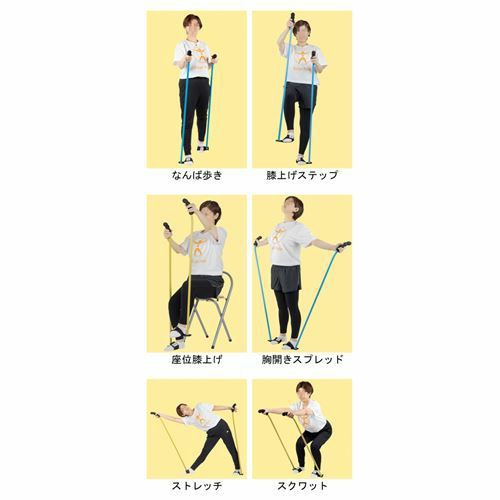 なんば歩き

膝上げステップ

座位膝上げ

胸開きスプレッド

ストレッチ

スクワット