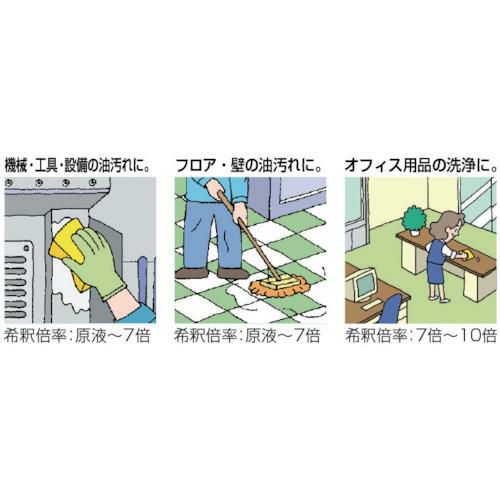 機械・工具・設備の油汚れに。

希釈倍率：原液～7倍

フロア・壁の油汚れに。

希釈倍率：原液～7倍

オフィス用品の洗浄に。

希釈倍率：7倍～10倍