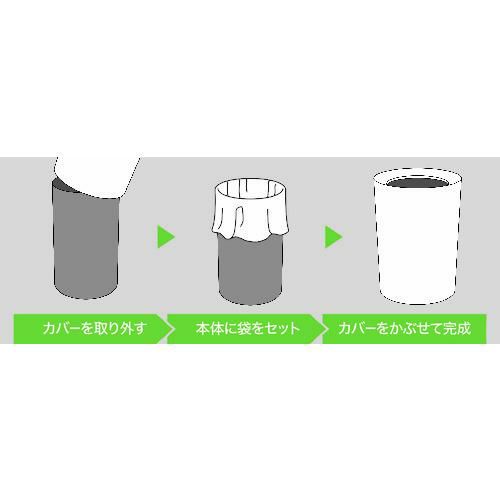 カバーを取り外す

本体に袋をセット

カバーをかぶせて完成