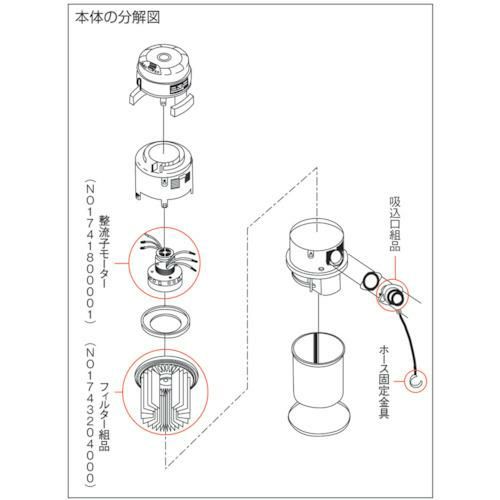 本体の分解図

整流子モーター
(NO174180000１)

フィルター組品
(NO174320400０)

吸込口組品

ホース固定金具