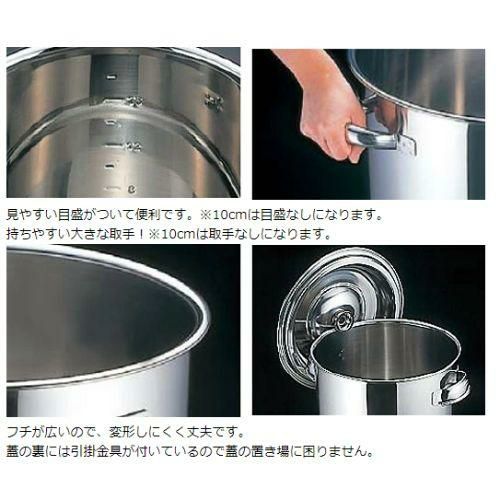 見やすい目盛がついて便利です。※10cmは目盛なしになります。
持ちやすい大きな取手！※10cmは取手なしになります。

フチが広いので、変形しにくく丈夫です。
蓋の裏には引掛金具が付いているので蓋の置き場に困りません。