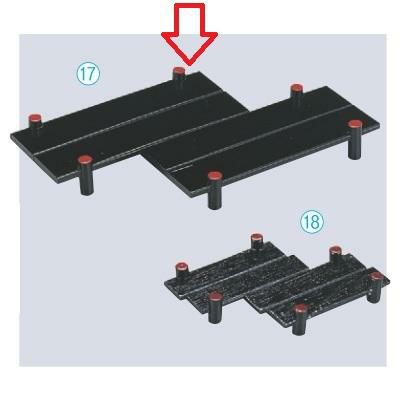 ⑰

⑱