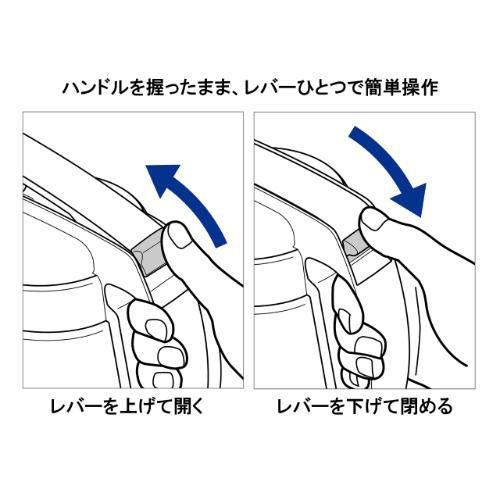 ハンドルを握ったまま、レバーひとつで簡単操作

レバーを上げて開く

レバーを下げて閉める