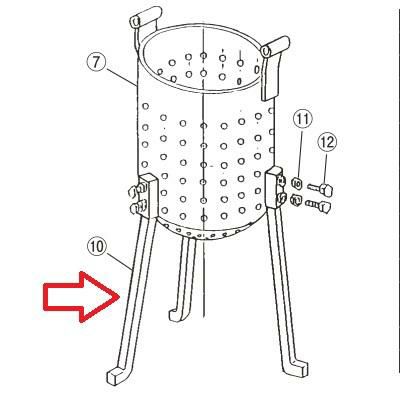 7
11
12
10